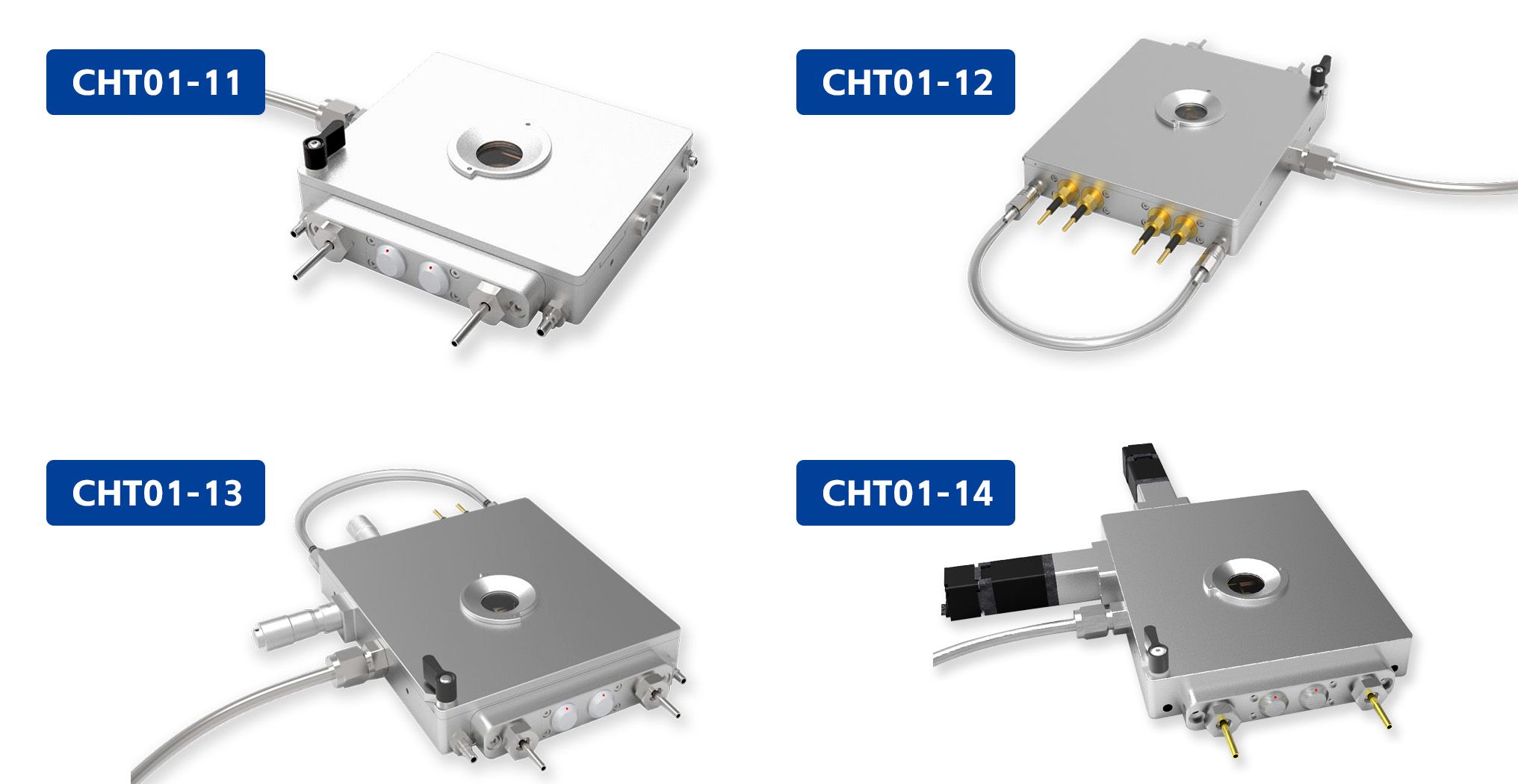 CHT01-11

CHT01-12

CHT01-13

CHT01-14